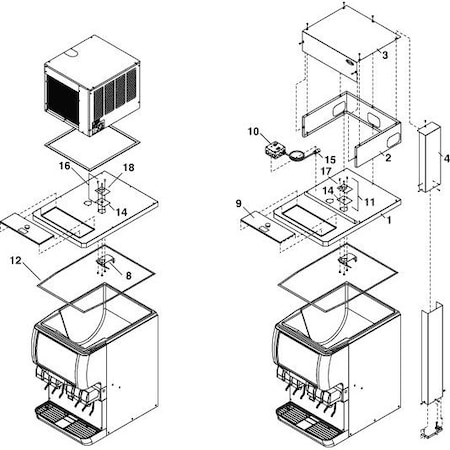 16
18
14
12
8
3
10
15
2
4
17
14
11
9
1